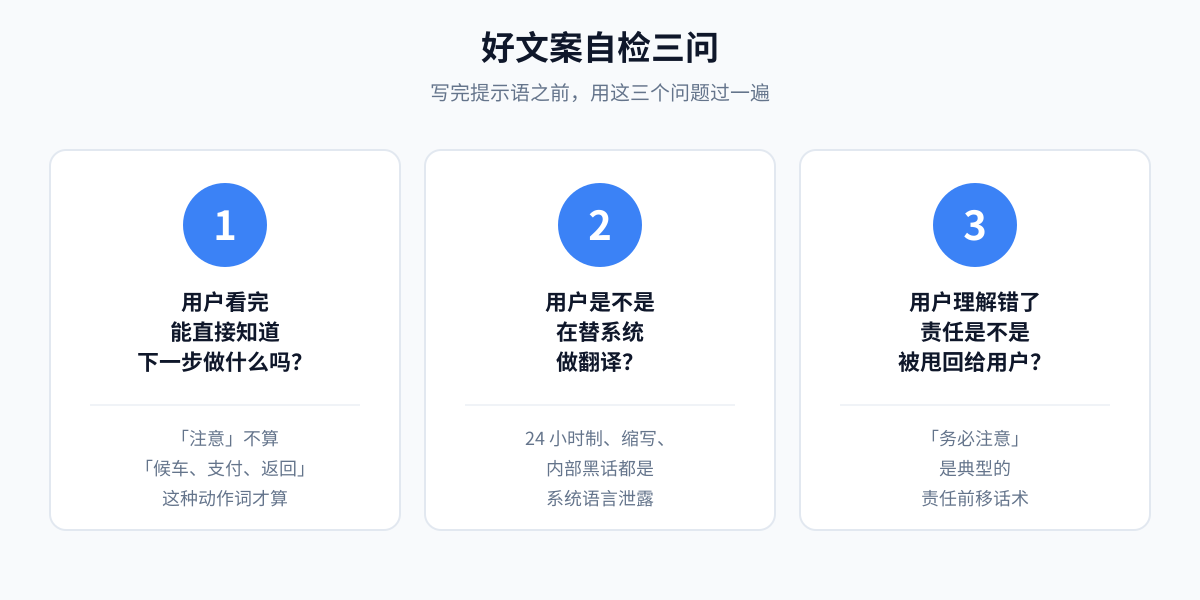 好文案自检三问

写完提示语之前，用这三个问题过一遍

1

用户看完
能直接知道
下一步做什么吗？

「注意」不算
「候车、支付、返回」
这种动作词才算

2

用户是不是
在替系统
做翻译？

24 小时制、缩写、
内部黑话都是
系统语言泄露

3

用户理解错了
责任是不是
被甩回给用户？

「务必注意」
是典型的
责任前移话术